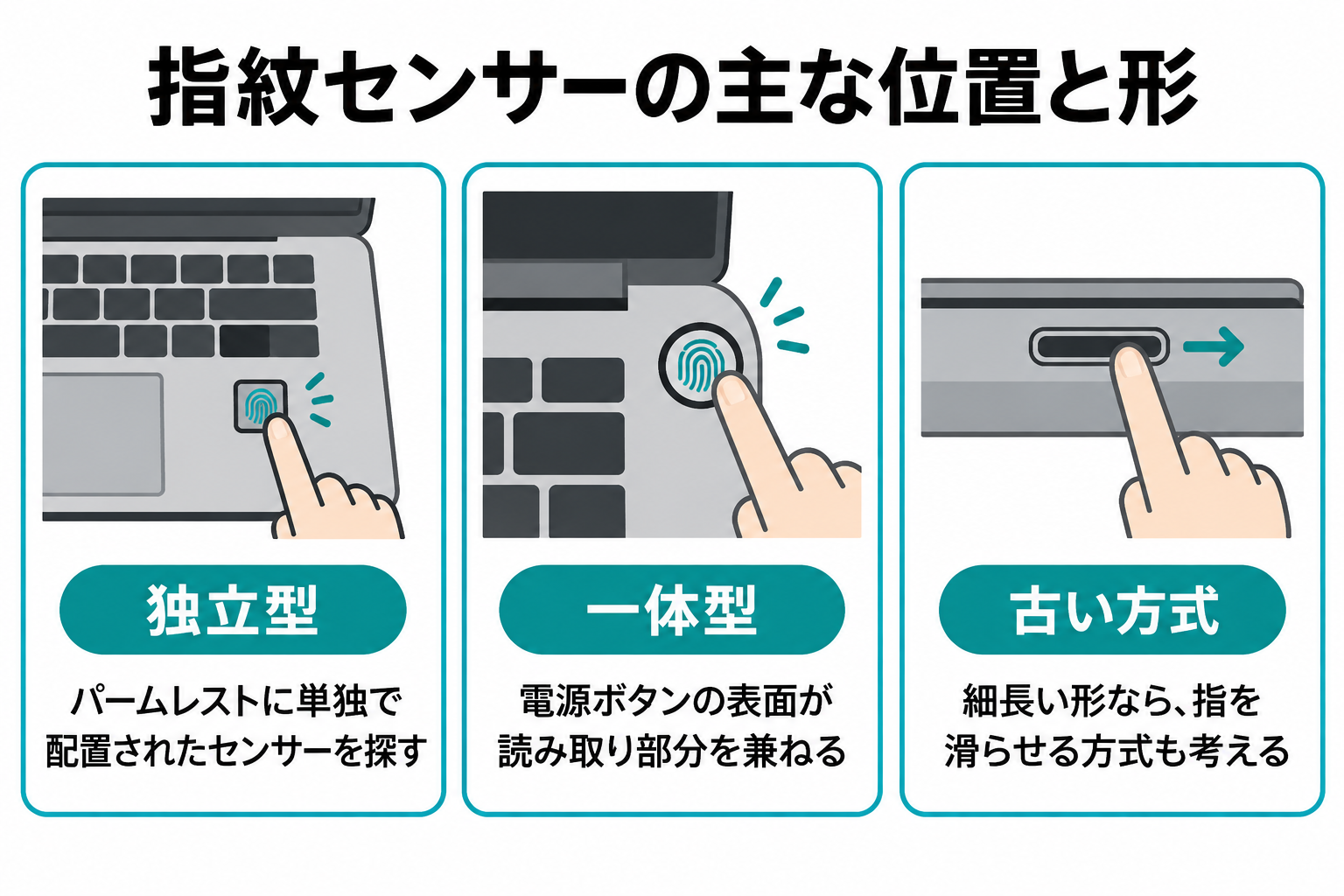 指紋センサーの主な位置と形

独立型

パームレストに単独で配置されたセンサーを探す

一体型

電源ボタンの表面が読み取り部分を兼ねる

古い方式

細長い形なら、指を滑らせる方式も考える